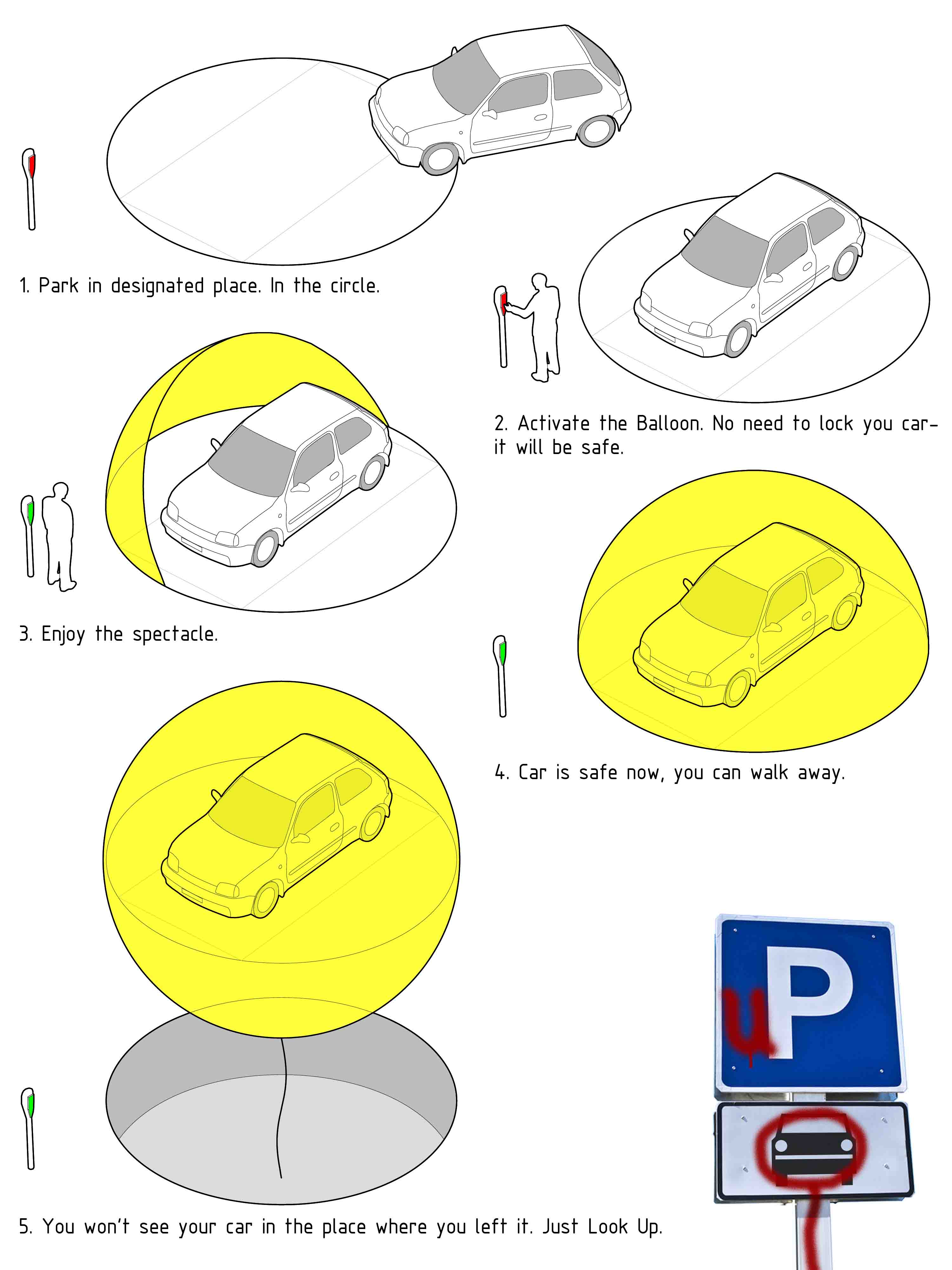 1. Park in designated place. In the circle.

2. Activate the Balloon. No need to lock you car- it will be safe.

3. Enjoy the spectacle.

4. Car is safe now, you can walk away.

5. You won't see your car in the place where you left it. Just Look Up.

uP